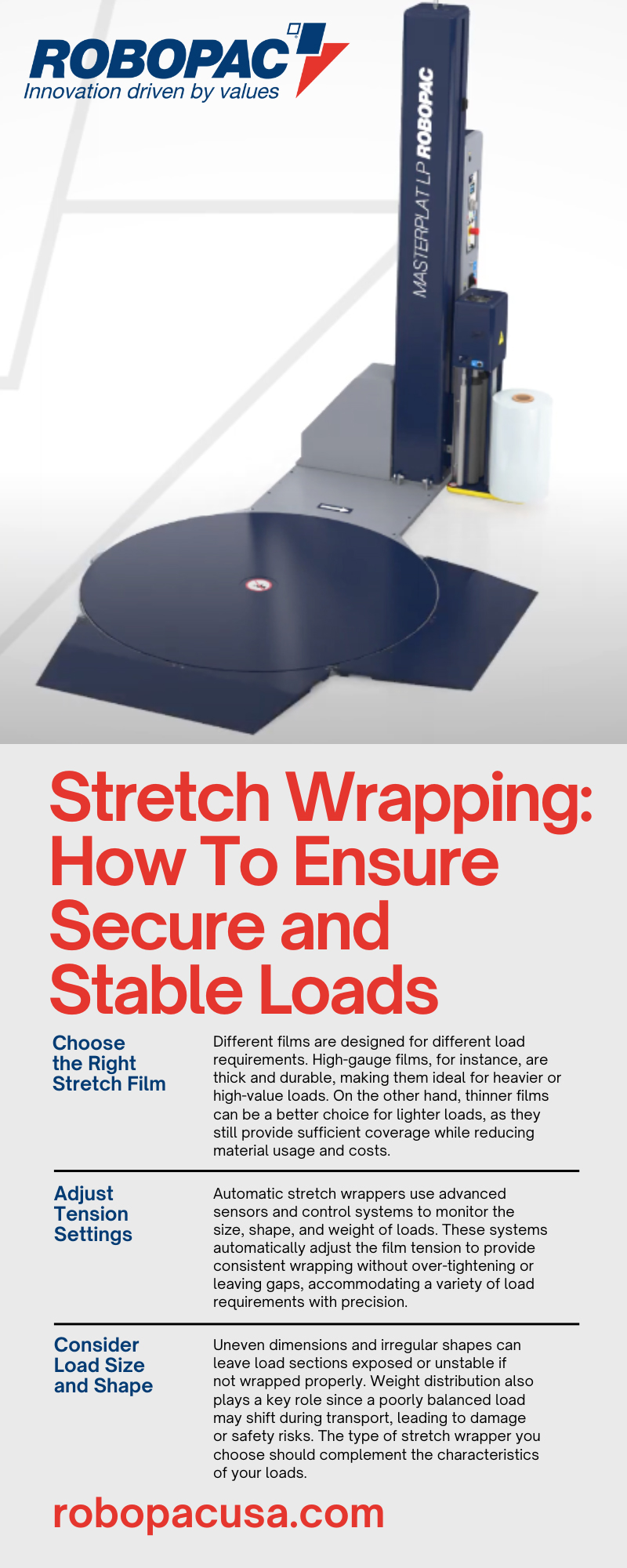 ROBOPAC
Innovation driven by values

MASTERPLAT LP ROBOPAC

Stretch Wrapping: How To Ensure Secure and Stable Loads

Choose the Right Stretch Film

Different films are designed for different load requirements. High-gauge films, for instance, are thick and durable, making them ideal for heavier or high-value loads. On the other hand, thinner films can be a better choice for lighter loads, as they still provide sufficient coverage while reducing material usage and costs.

Adjust Tension Settings

Automatic stretch wrappers use advanced sensors and control systems to monitor the size, shape, and weight of loads. These systems automatically adjust the film tension to provide consistent wrapping without over-tightening or leaving gaps, accommodating a variety of load requirements with precision.

Consider Load Size and Shape

Uneven dimensions and irregular shapes can leave load sections exposed or unstable if not wrapped properly. Weight distribution also plays a key role since a poorly balanced load may shift during transport, leading to damage or safety risks. The type of stretch wrapper you choose should complement the characteristics of your loads.

robopacusa.com