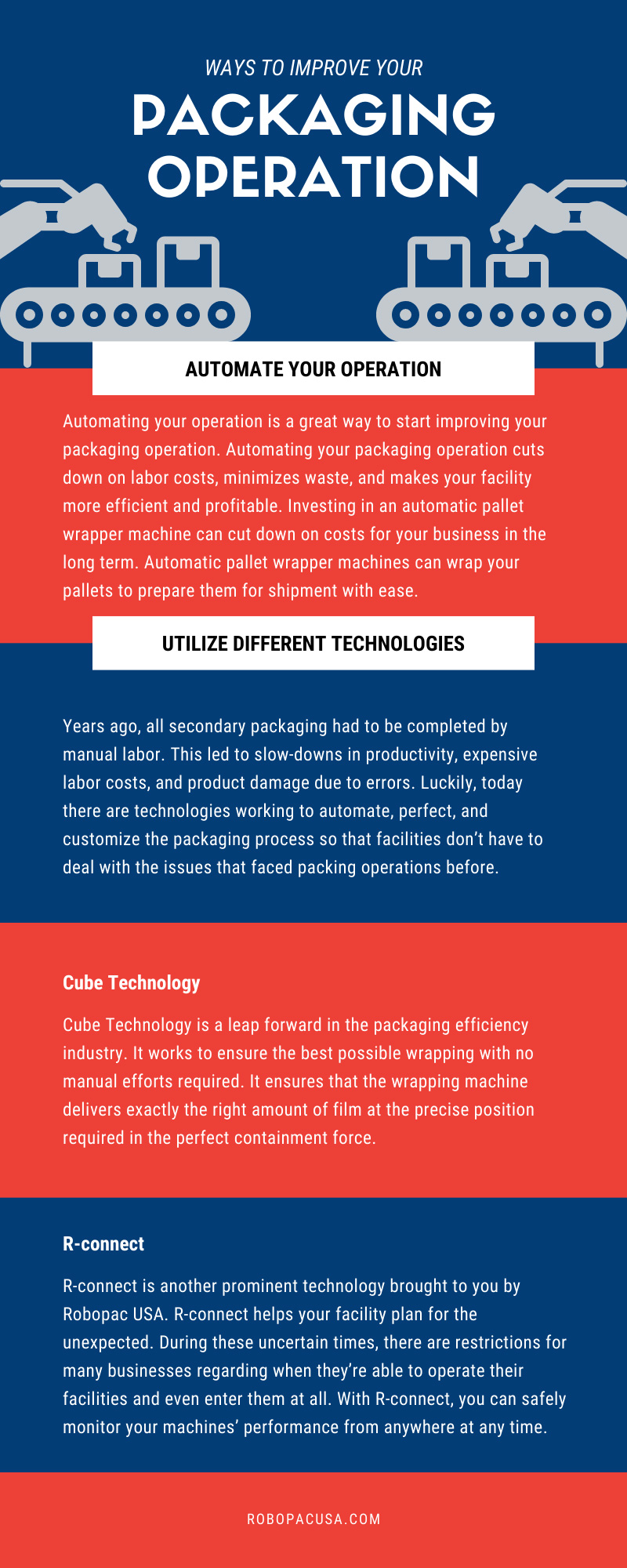 WAYS TO IMPROVE YOUR
PACKAGING OPERATION

AUTOMATE YOUR OPERATION

Automating your operation is a great way to start improving your packaging operation. Automating your packaging operation cuts down on labor costs, minimizes waste, and makes your facility more efficient and profitable. Investing in an automatic pallet wrapper machine can cut down on costs for your business in the long term. Automatic pallet wrapper machines can wrap your pallets to prepare them for shipment with ease.

UTILIZE DIFFERENT TECHNOLOGIES

Years ago, all secondary packaging had to be completed by manual labor. This led to slow-downs in productivity, expensive labor costs, and product damage due to errors. Luckily, today there are technologies working to automate, perfect, and customize the packaging process so that facilities don't have to deal with the issues that faced packing operations before.

Cube Technology

Cube Technology is a leap forward in the packaging efficiency industry. It works to ensure the best possible wrapping with no manual efforts required. It ensures that the wrapping machine delivers exactly the right amount of film at the precise position required in the perfect containment force.

R-connect

R-connect is another prominent technology brought to you by Robopac USA. R-connect helps your facility plan for the unexpected. During these uncertain times, there are restrictions for many businesses regarding when they're able to operate their facilities and even enter them at all. With R-connect, you can safely monitor your machines' performance from anywhere at any time.

ROBOPACUSA.COM