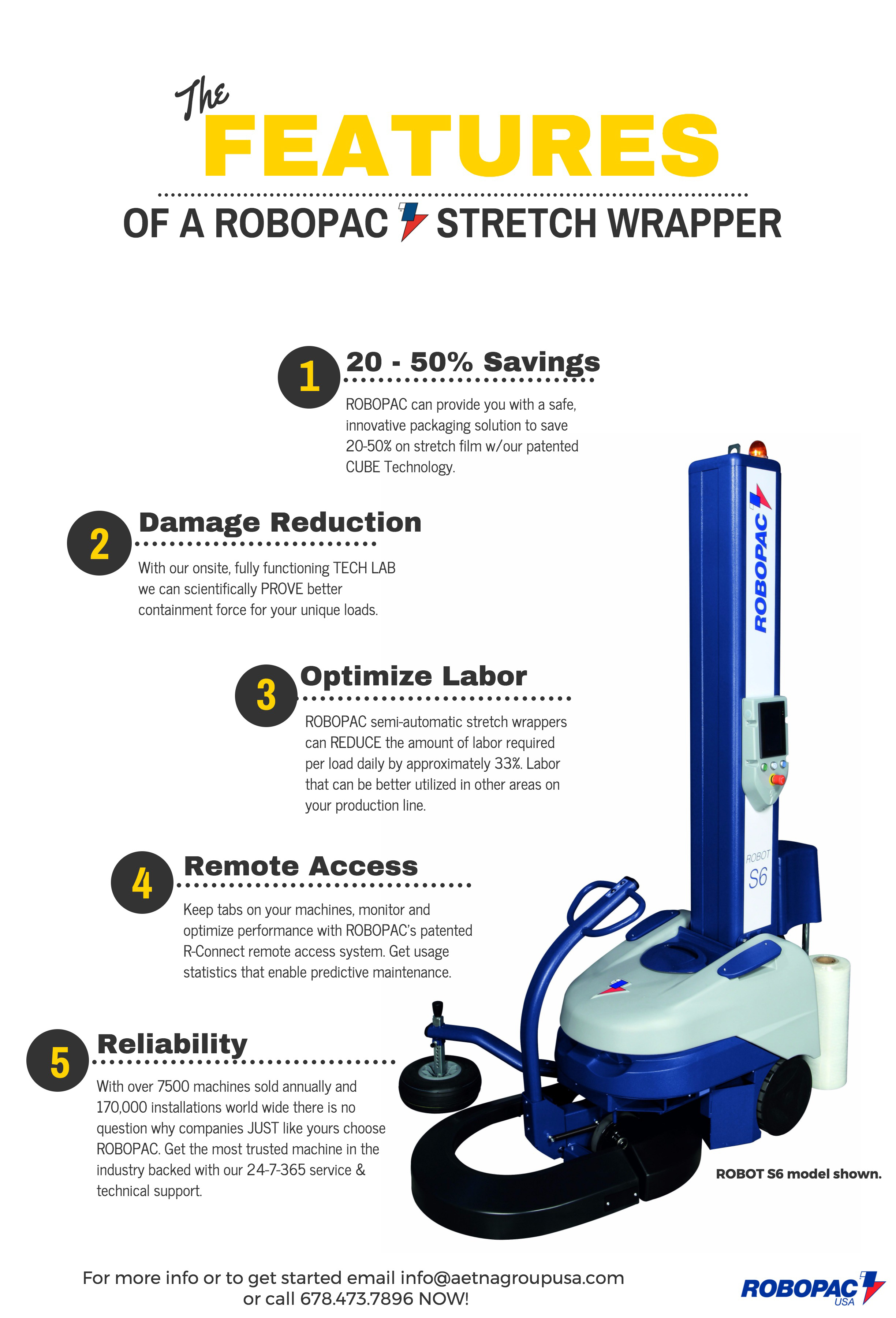 The FEATURES

OF A ROBOPAC STRETCH WRAPPER

1 20 - 50% Savings

ROBOPAC can provide you with a safe, innovative packaging solution to save 20-50% on stretch film w/our patented CUBE Technology.

2 Damage Reduction

With our onsite, fully functioning TECH LAB we can scientifically PROVE better containment force for your unique loads.

3 Optimize Labor

ROBOPAC semi-automatic stretch wrappers can REDUCE the amount of labor required per load daily by approximately 33%. Labor that can be better utilized in other areas on your production line.

4 Remote Access

Keep tabs on your machines, monitor and optimize performance with ROBOPAC's patented R-Connect remote access system. Get usage statistics that enable predictive maintenance.

5 Reliability

With over 7500 machines sold annually and 170,000 installations world wide there is no question why companies JUST like yours choose ROBOPAC. Get the most trusted machine in the industry backed with our 24-7-365 service & technical support.

ROBOPAC

ROBOT S6

ROBOT S6 model shown.

For more info or to get started email info@aetnagroupusa.com or call 678.473.7896 NOW!

ROBOPAC USA